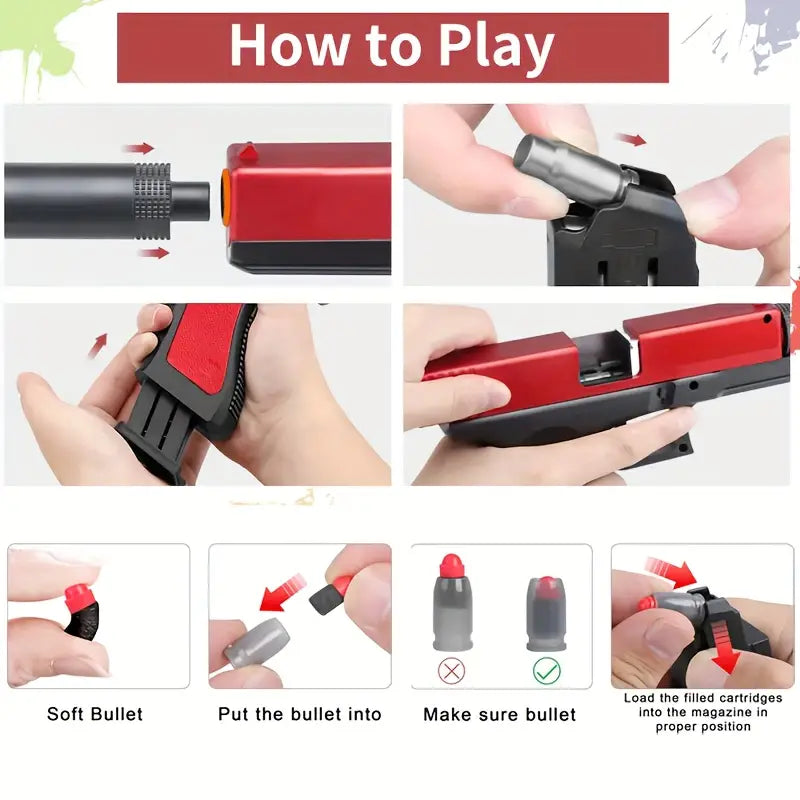 How to Play

Soft Bullet

Put the bullet into

Make sure bullet

Load the filled cartridges into the magazine in proper position