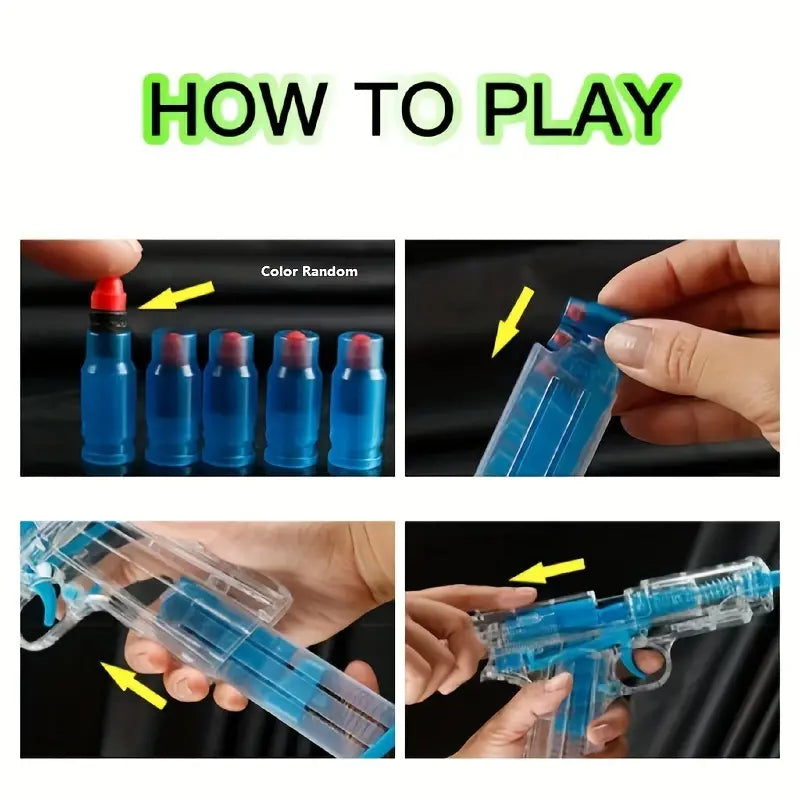 HOW TO PLAY

Color Random