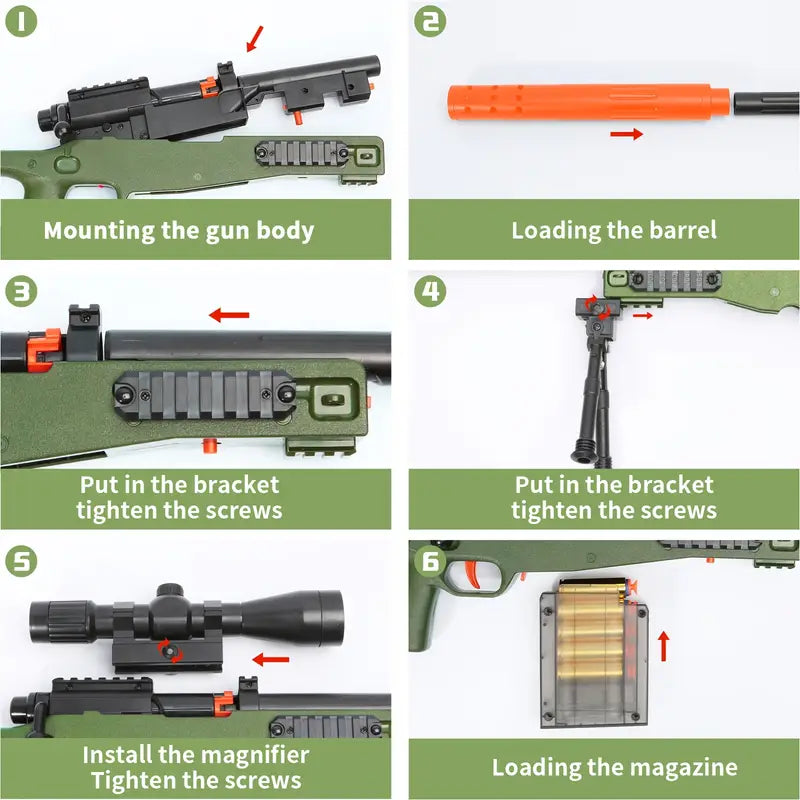 1

Mounting the gun body

2

Loading the barrel

3

Put in the bracket tighten the screws

4

Put in the bracket tighten the screws

5

Install the magnifier Tighten the screws

6

Loading the magazine