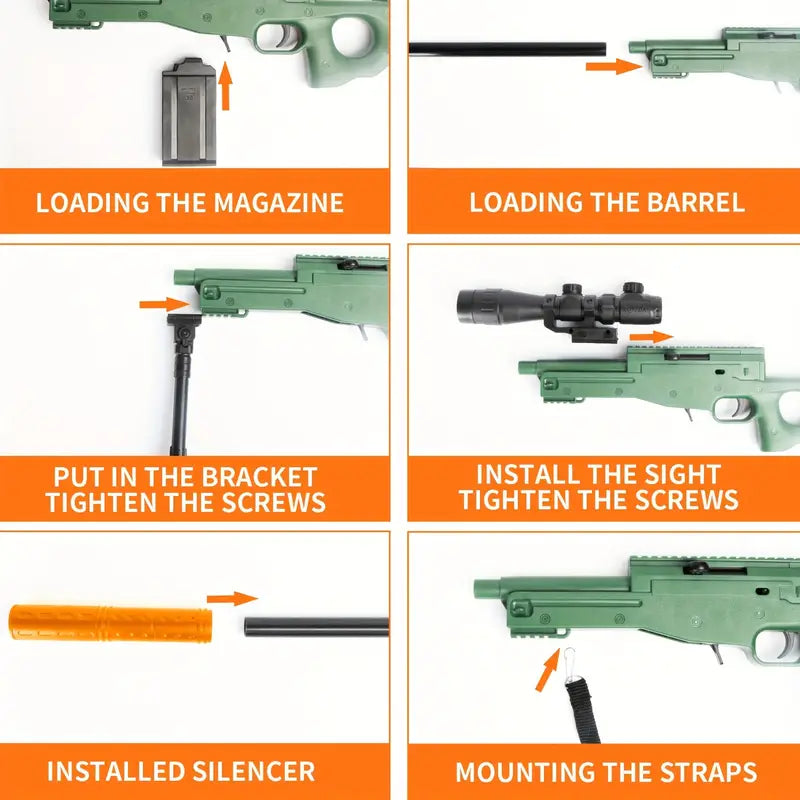 LOADING THE MAGAZINE

LOADING THE BARREL

PUT IN THE BRACKET
TIGHTEN THE SCREWS

INSTALL THE SIGHT
TIGHTEN THE SCREWS

INSTALLED SILENCER

MOUNTING THE STRAPS