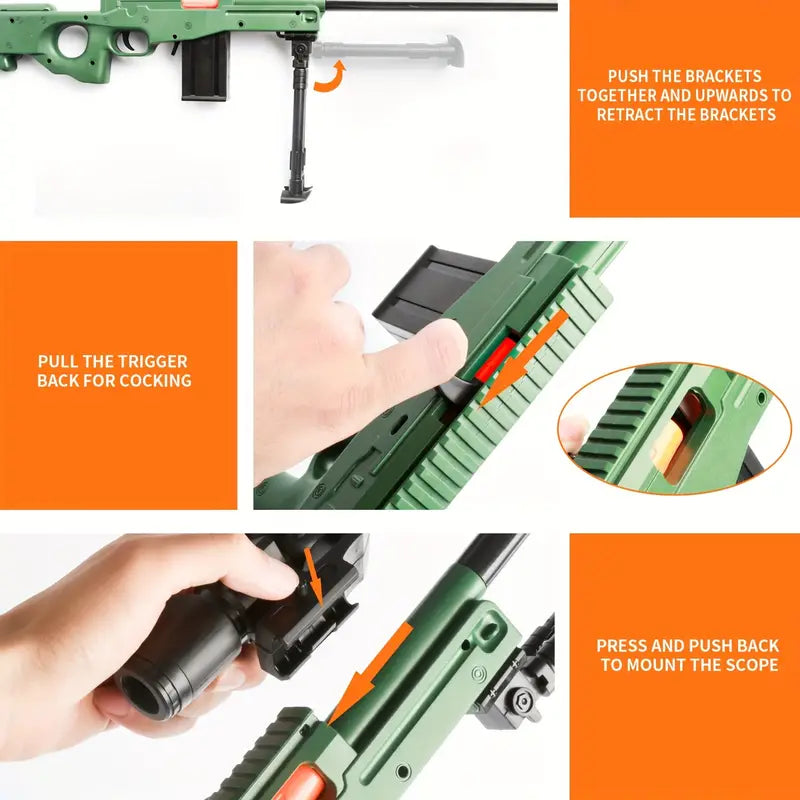 PUSH THE BRACKETS TOGETHER AND UPWARDS TO RETRACT THE BRACKETS

PULL THE TRIGGER BACK FOR COCKING

PRESS AND PUSH BACK TO MOUNT THE SCOPE