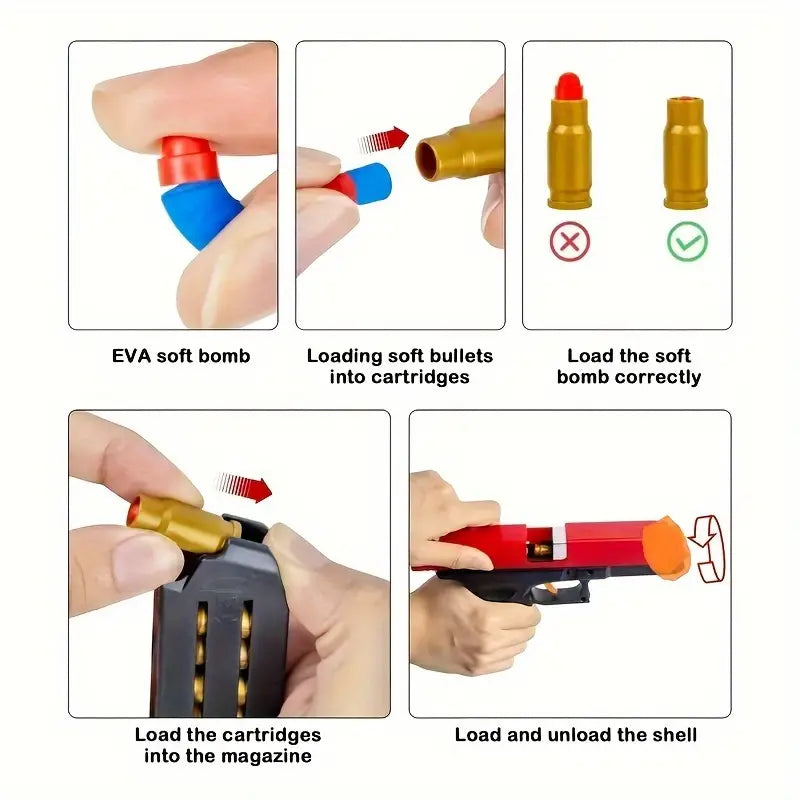 EVA soft bomb

Loading soft bullets into cartridges

Load the soft bomb correctly

Load the cartridges into the magazine

Load and unload the shell